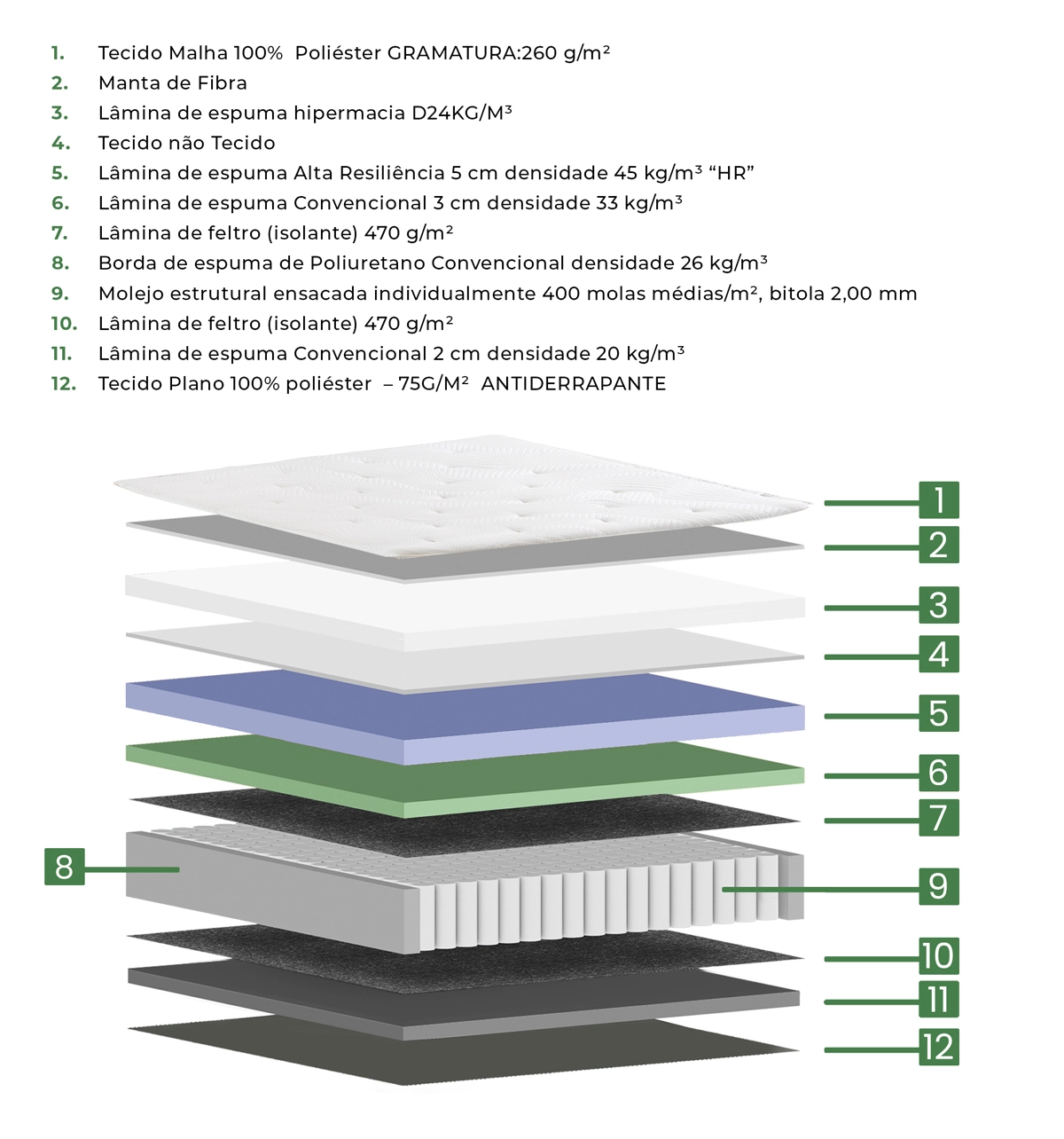 1. Tecido Malha 100% Poliéster GRAMATURA:260 g/m²
2. Manta de Fibra
3. Lâmina de espuma hipermacia D24KG/M³
4. Tecido não Tecido
5. Lâmina de espuma Alta Resiliência 5 cm densidade 45 kg/m³ “HR”
6. Lâmina de espuma Convencional 3 cm densidade 33 kg/m³
7. Lâmina de feltro (isolante) 470 g/m²
8. Borda de espuma de Poliuretano Convencional densidade 26 kg/m³
9. Molejo estrutural ensacada individualmente 400 molas médias/m², bitola 2,00 mm
10. Lâmina de feltro (isolante) 470 g/m²
11. Lâmina de espuma Convencional 2 cm densidade 20 kg/m³
12. Tecido Plano 100% poliéster – 75G/M² ANTIDERRAPANTE

1
2
3
4
5
6
7
8
9
10
11
12