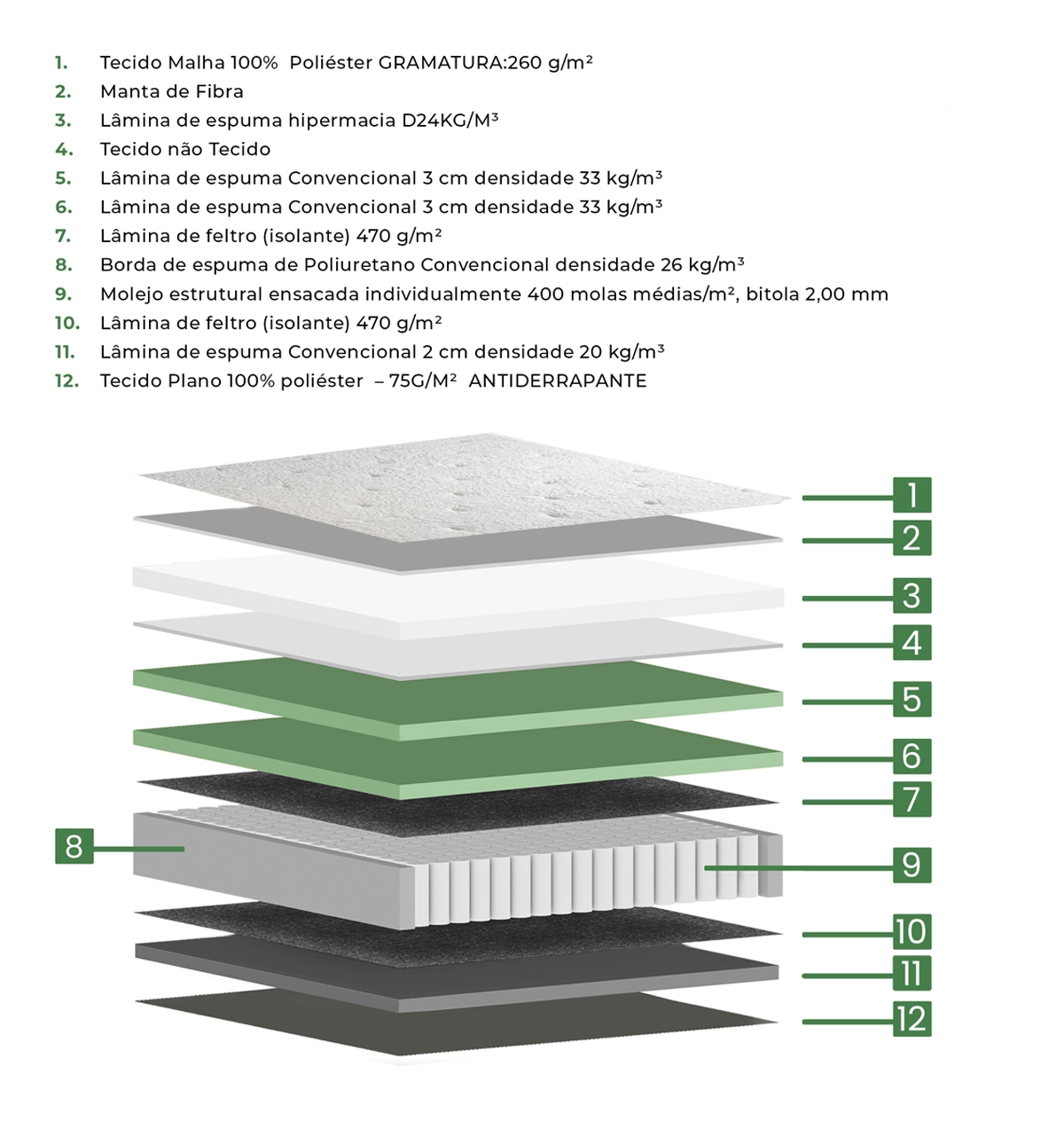 1. Tecido Malha 100% Poliéster GRAMATURA:260 g/m²
2. Manta de Fibra
3. Lâmina de espuma hipermacia D24KG/M³
4. Tecido não Tecido
5. Lâmina de espuma Convencional 3 cm densidade 33 kg/m³
6. Lâmina de espuma Convencional 3 cm densidade 33 kg/m³
7. Lâmina de feltro (isolante) 470 g/m²
8. Borda de espuma de Poliuretano Convencional densidade 26 kg/m³
9. Molejo estrutural ensacada individualmente 400 molas médias/m², bitola 2,00 mm
10. Lâmina de feltro (isolante) 470 g/m²
11. Lâmina de espuma Convencional 2 cm densidade 20 kg/m³
12. Tecido Plano 100% poliéster – 75G/M² ANTIDERRAPANTE

1
2
3
4
5
6
7
8
9
10
11
12