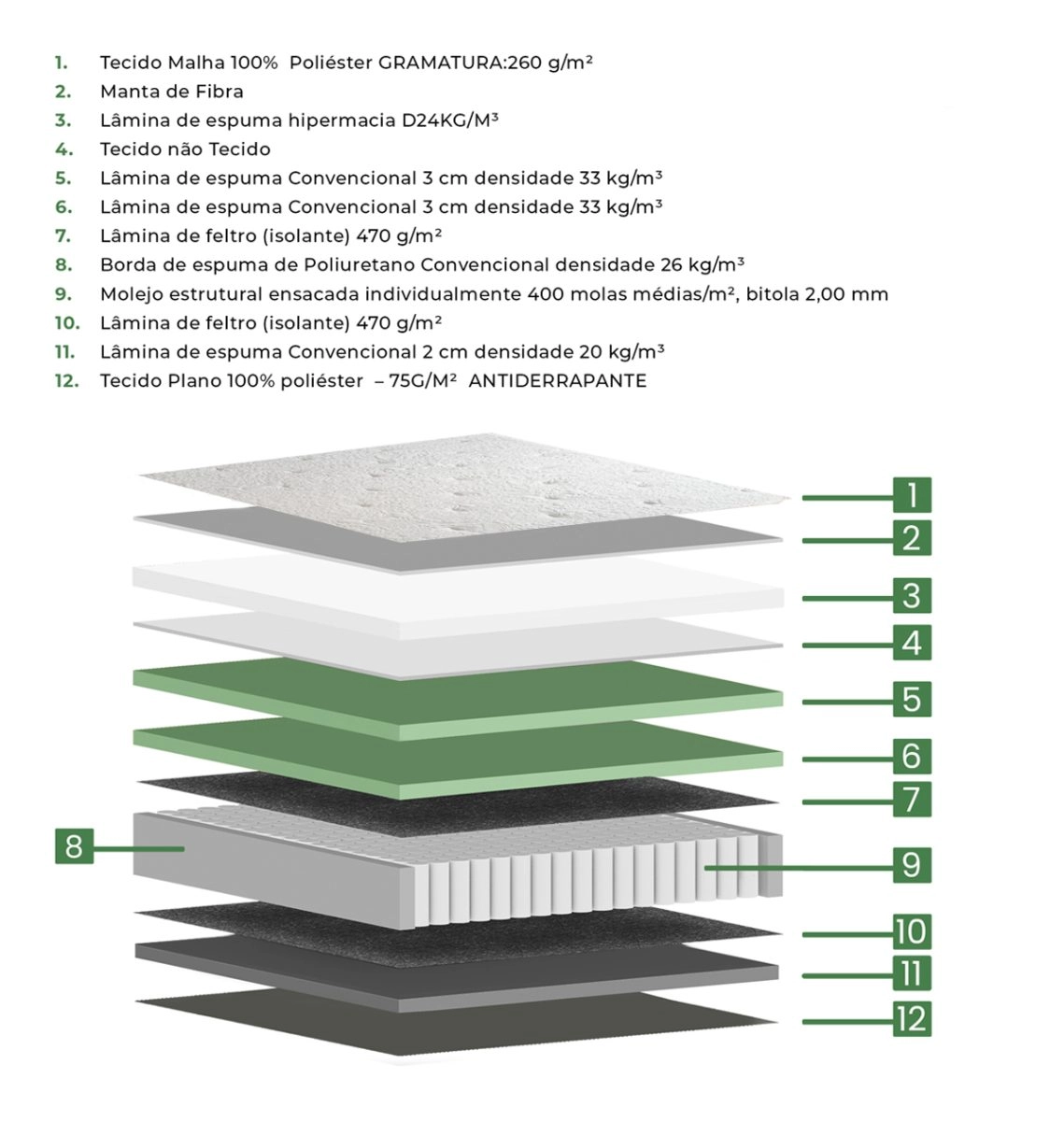 1. Tecido Malha 100% Poliéster GRAMATURA:260 g/m²
2. Manta de Fibra
3. Lâmina de espuma hipermacia D24KG/M³
4. Tecido não Tecido
5. Lâmina de espuma Convencional 3 cm densidade 33 kg/m³
6. Lâmina de espuma Convencional 3 cm densidade 33 kg/m³
7. Lâmina de feltro (isolante) 470 g/m²
8. Borda de espuma de Poliuretano Convencional densidade 26 kg/m³
9. Molejo estrutural ensacada individualmente 400 molas médias/m², bitola 2,00 mm
10. Lâmina de feltro (isolante) 470 g/m²
11. Lâmina de espuma Convencional 2 cm densidade 20 kg/m³
12. Tecido Plano 100% poliéster – 75G/M² ANTIDERRAPANTE

1
2
3
4
5
6
7
8
9
10
11
12