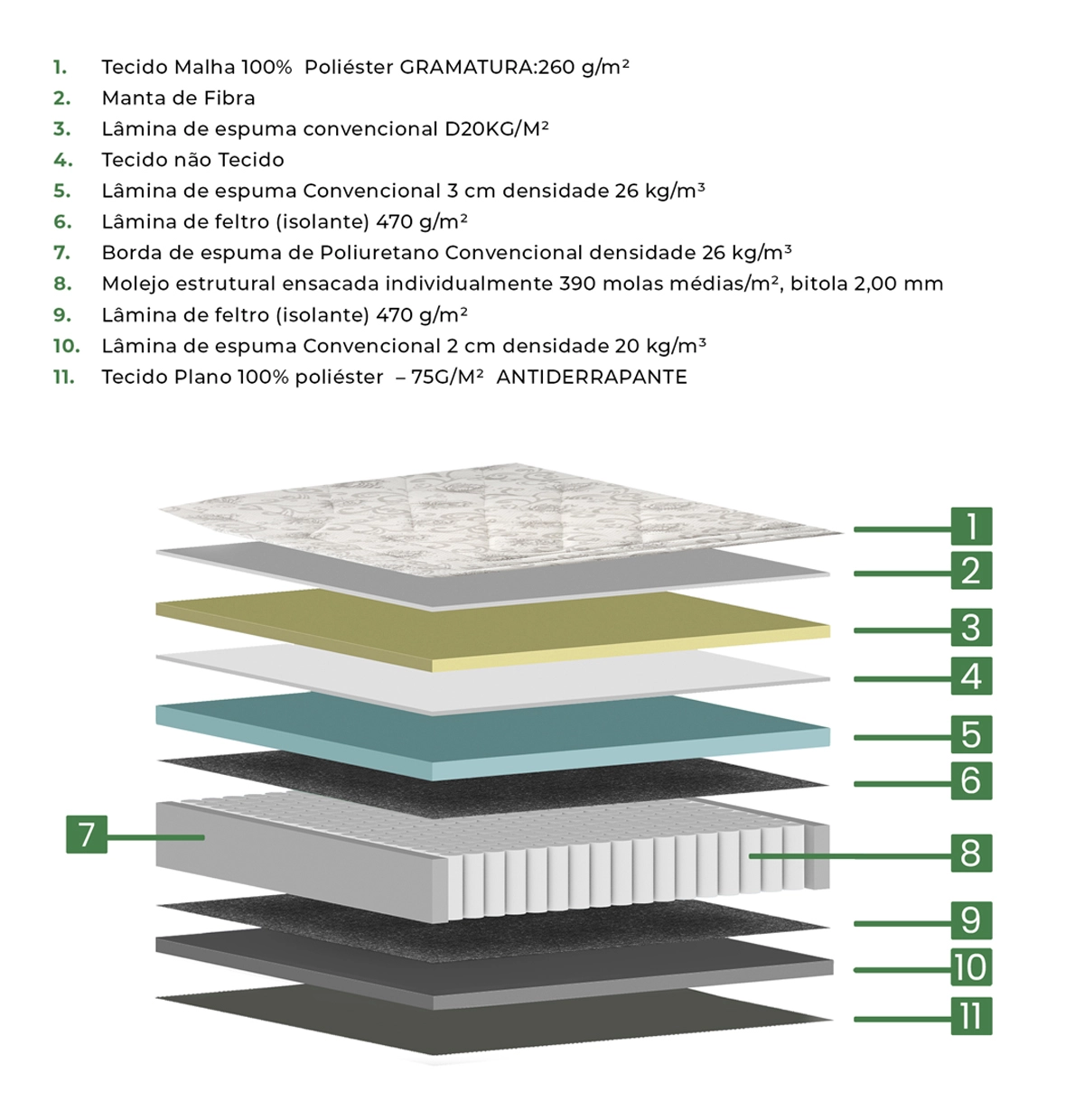 1. Tecido Malha 100% Poliéster GRAMATURA:260 g/m²
2. Manta de Fibra
3. Lâmina de espuma convencional D20KG/M²
4. Tecido não Tecido
5. Lâmina de espuma Convencional 3 cm densidade 26 kg/m³
6. Lâmina de feltro (isolante) 470 g/m²
7. Borda de espuma de Poliuretano Convencional densidade 26 kg/m³
8. Molejo estrutural ensacada individualmente 390 molas médias/m², bitola 2,00 mm
9. Lâmina de feltro (isolante) 470 g/m²
10. Lâmina de espuma Convencional 2 cm densidade 20 kg/m³
11. Tecido Plano 100% poliéster – 75G/M² ANTIDERRAPANTE

1
2
3
4
5
6
7
8
9
10
11