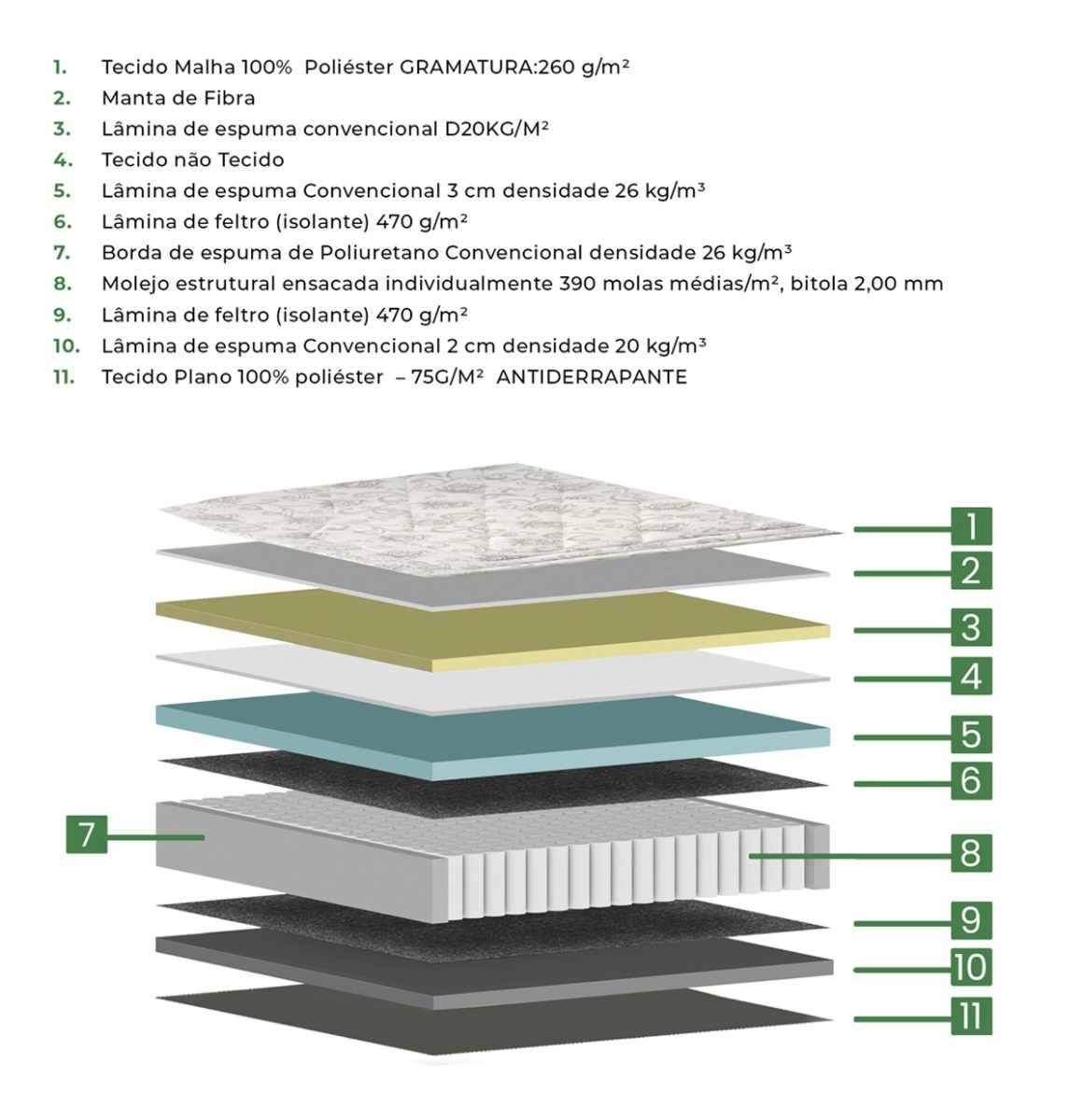 1. Tecido Malha 100% Poliéster GRAMATURA:260 g/m²
2. Manta de Fibra
3. Lâmina de espuma convencional D20KG/M²
4. Tecido não Tecido
5. Lâmina de espuma Convencional 3 cm densidade 26 kg/m³
6. Lâmina de feltro (isolante) 470 g/m²
7. Borda de espuma de Poliuretano Convencional densidade 26 kg/m³
8. Molejo estrutural ensacada individualmente 390 molas médias/m², bitola 2,00 mm
9. Lâmina de feltro (isolante) 470 g/m²
10. Lâmina de espuma Convencional 2 cm densidade 20 kg/m³
11. Tecido Plano 100% poliéster – 75G/M² ANTIDERRAPANTE

1
2
3
4
5
6
7
8
9
10
11