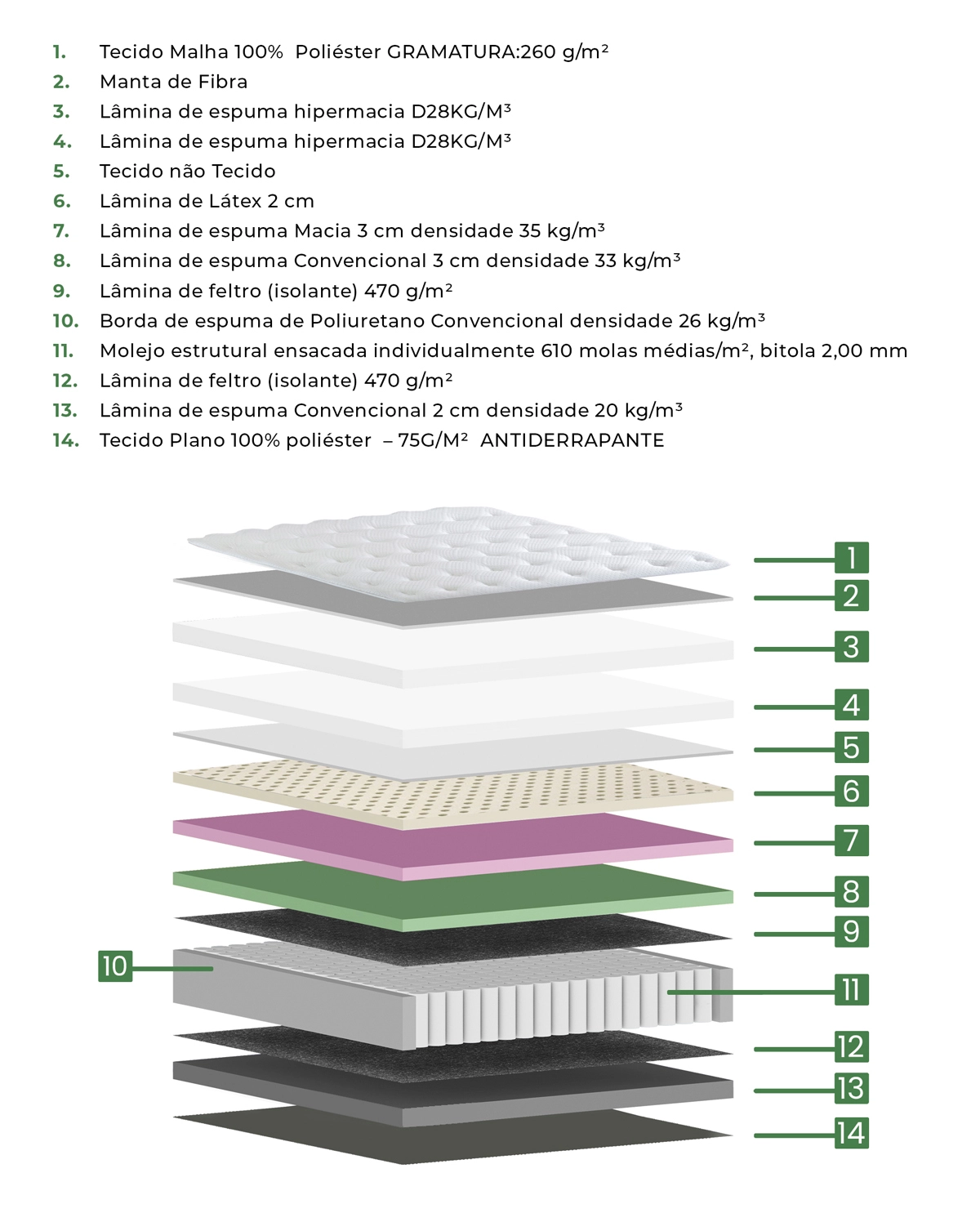 1. Tecido Malha 100% Poliéster GRAMATURA:260 g/m²
2. Manta de Fibra
3. Lâmina de espuma hipermacia D28KG/M³
4. Lâmina de espuma hipermacia D28KG/M³
5. Tecido não Tecido
6. Lâmina de Látex 2 cm
7. Lâmina de espuma Macia 3 cm densidade 35 kg/m³
8. Lâmina de espuma Convencional 3 cm densidade 33 kg/m³
9. Lâmina de feltro (isolante) 470 g/m²
10. Borda de espuma de Poliuretano Convencional densidade 26 kg/m³
11. Molejo estrutural ensacada individualmente 610 molas médias/m², bitola 2,00 mm
12. Lâmina de feltro (isolante) 470 g/m²
13. Lâmina de espuma Convencional 2 cm densidade 20 kg/m³
14. Tecido Plano 100% poliéster – 75G/M² ANTIDERRAPANTE

1
2
3
4
5
6
7
8
9
10
11
12
13
14