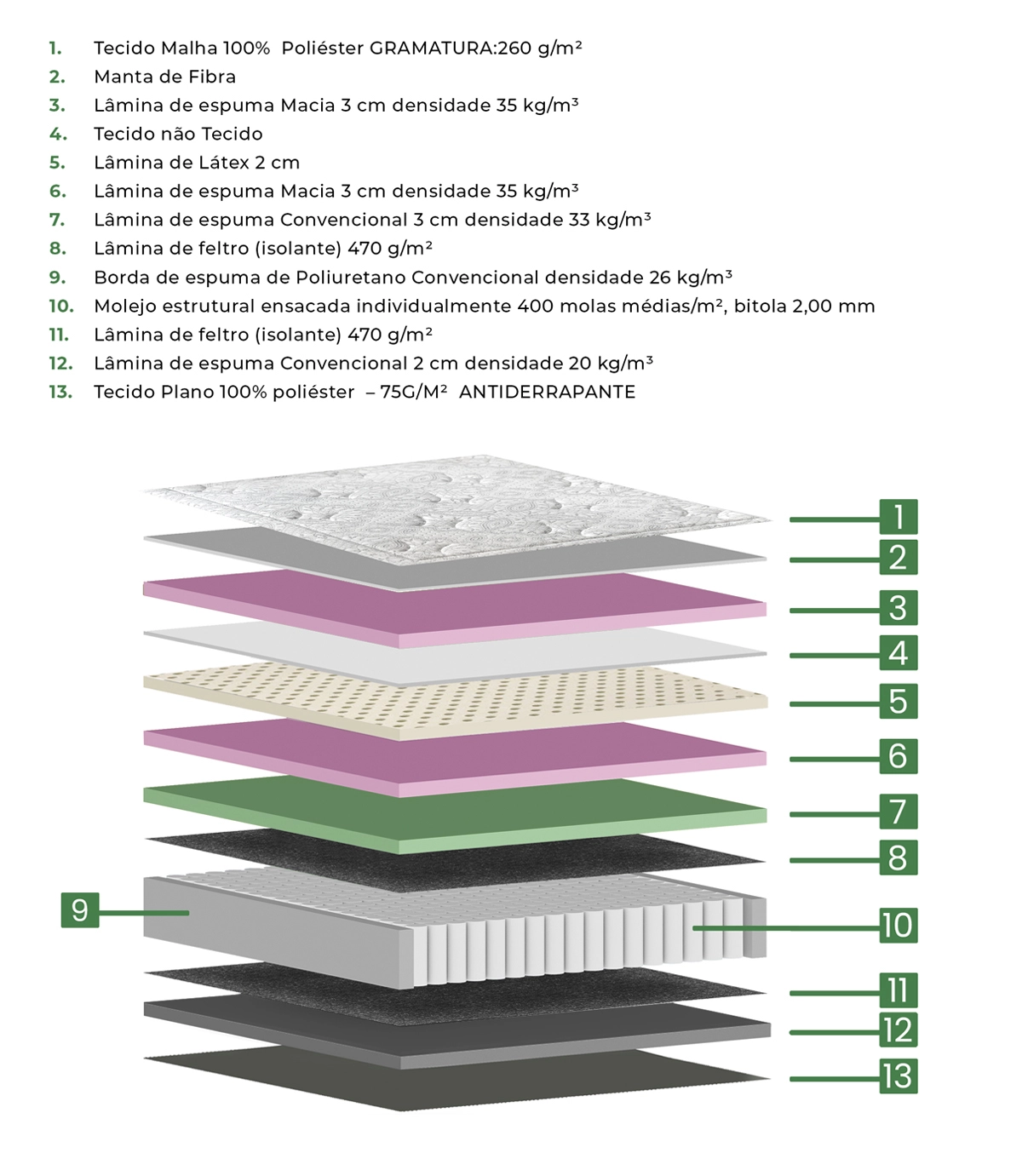 1. Tecido Malha 100% Poliéster GRAMATURA:260 g/m²
2. Manta de Fibra
3. Lâmina de espuma Macia 3 cm densidade 35 kg/m³
4. Tecido não Tecido
5. Lâmina de Látex 2 cm
6. Lâmina de espuma Macia 3 cm densidade 35 kg/m³
7. Lâmina de espuma Convencional 3 cm densidade 33 kg/m³
8. Lâmina de feltro (isolante) 470 g/m²
9. Borda de espuma de Poliuretano Convencional densidade 26 kg/m³
10. Molejo estrutural ensacada individualmente 400 molas médias/m², bitola 2,00 mm
11. Lâmina de feltro (isolante) 470 g/m²
12. Lâmina de espuma Convencional 2 cm densidade 20 kg/m³
13. Tecido Plano 100% poliéster – 75G/M² ANTIDERRAPANTE

1
2
3
4
5
6
7
8
9
10
11
12
13